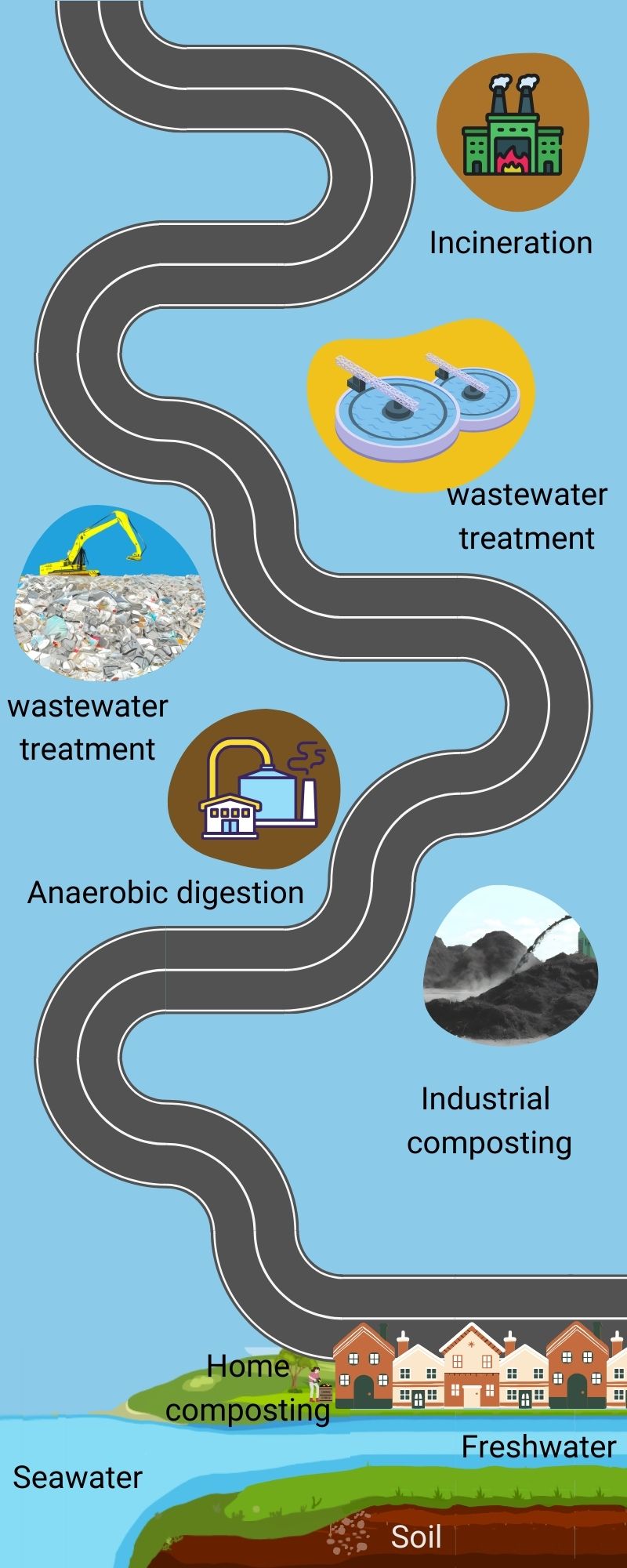 Incineration

wastewater treatment

wastewater treatment

Anaerobic digestion

Industrial composting

Home composting

Freshwater

Seawater

Soil