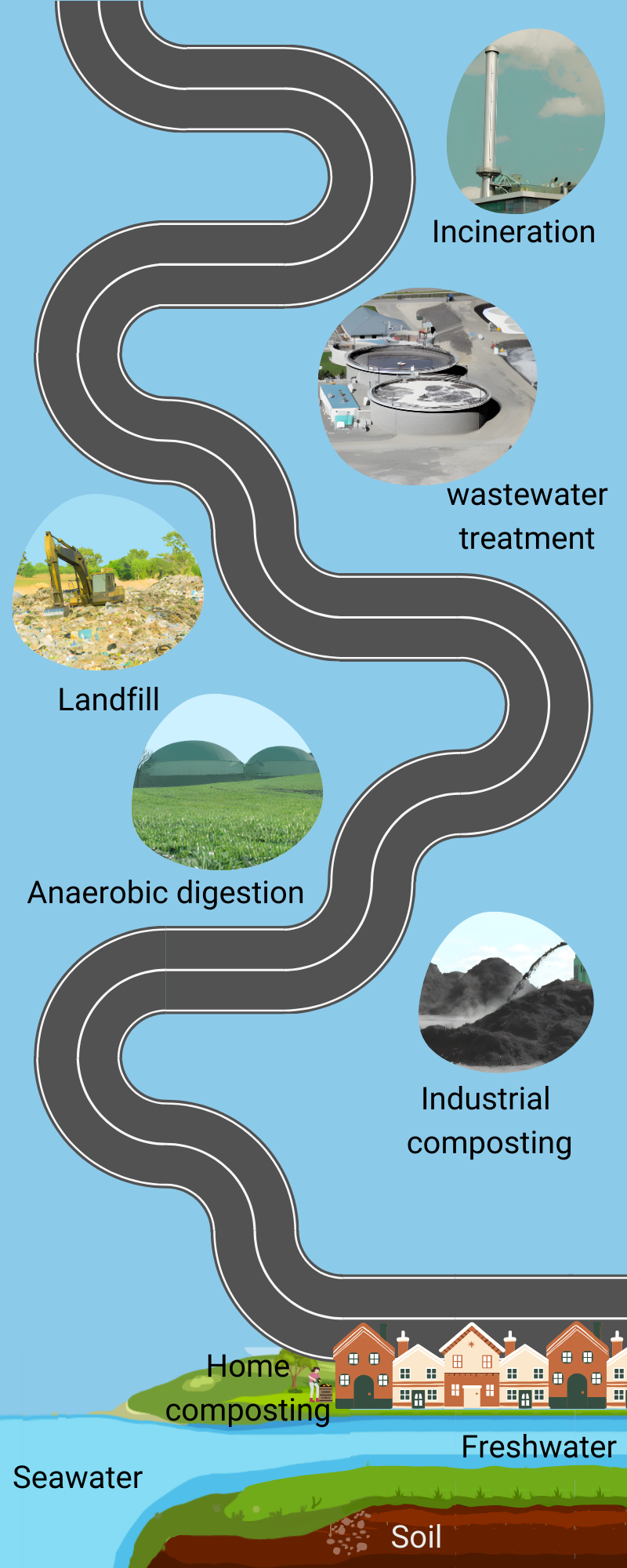 Incineration

wastewater treatment

Landfill

Anaerobic digestion

Industrial composting

Home composting

Freshwater

Seawater

Soil